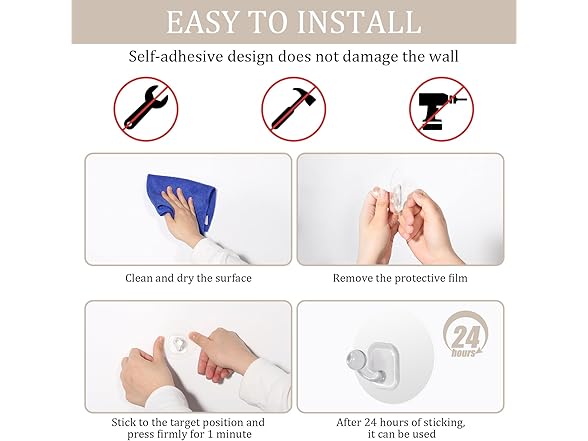 EASY TO INSTALL

Self-adhesive design does not damage the wall

Clean and dry the surface

Remove the protective film

Stick to the target position and press firmly for 1 minute

24 hours

After 24 hours of sticking, it can be used