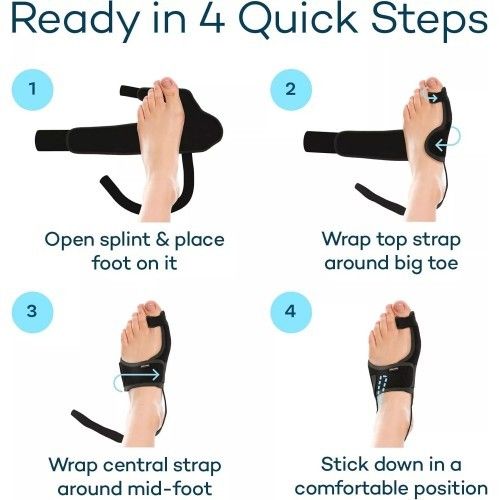 Ready in 4 Quick Steps

1

Open splint & place foot on it

2

Wrap top strap around big toe

3

Wrap central strap around mid-foot

4

Stick down in a comfortable position