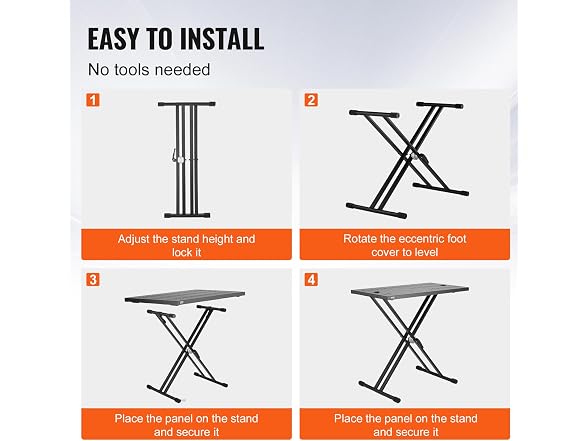 EASY TO INSTALL
No tools needed

1
Adjust the stand height and lock it

2
Rotate the eccentric foot cover to level

3
Place the panel on the stand and secure it

4
Place the panel on the stand and secure it