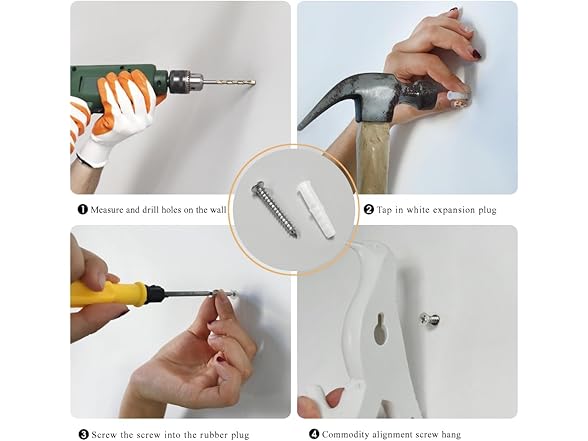 ❶ Measure and drill holes on the wall

❷ Tap in white expansion plug

❸ Screw the screw into the rubber plug

❹ Commodity alignment screw hang