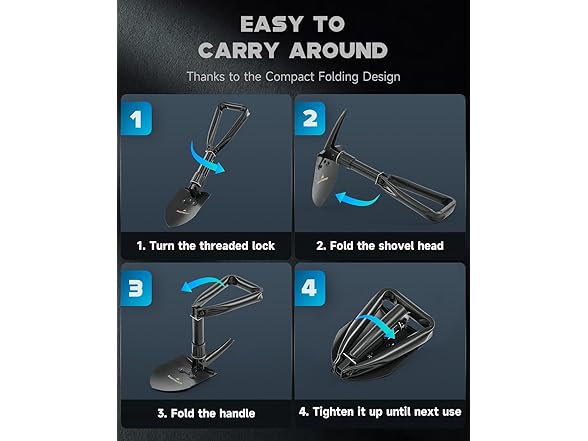 EASY TO CARRY AROUND

Thanks to the Compact Folding Design

1

1. Turn the threaded lock

2

2. Fold the shovel head

3

3. Fold the handle

4

4. Tighten it up until next use