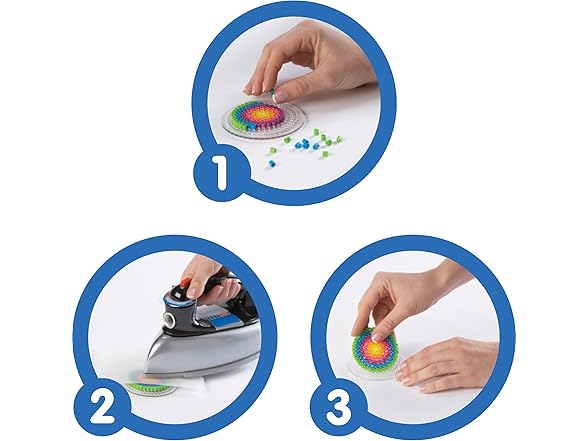 1

2

3