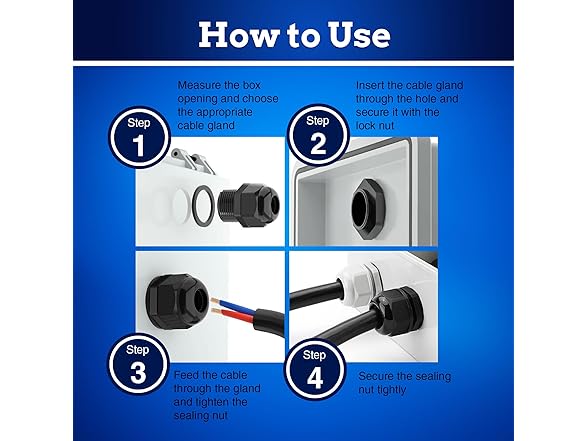 How to Use

Step 1

Measure the box opening and choose the appropriate cable gland

Step 2

Insert the cable gland through the hole and secure it with the lock nut

Step 3

Feed the cable through the gland and tighten the sealing nut

Step 4

Secure the sealing nut tightly