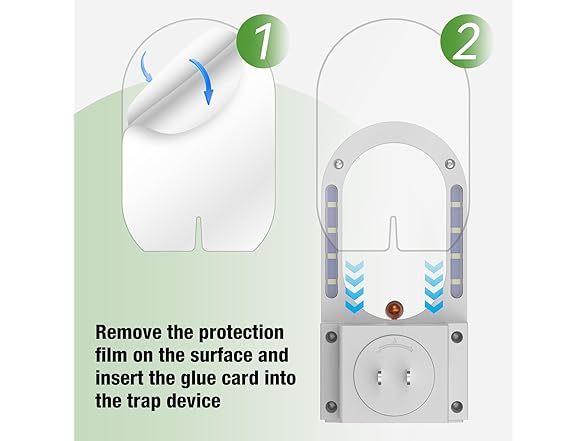 1

2

Remove the protection film on the surface and insert the glue card into the trap device